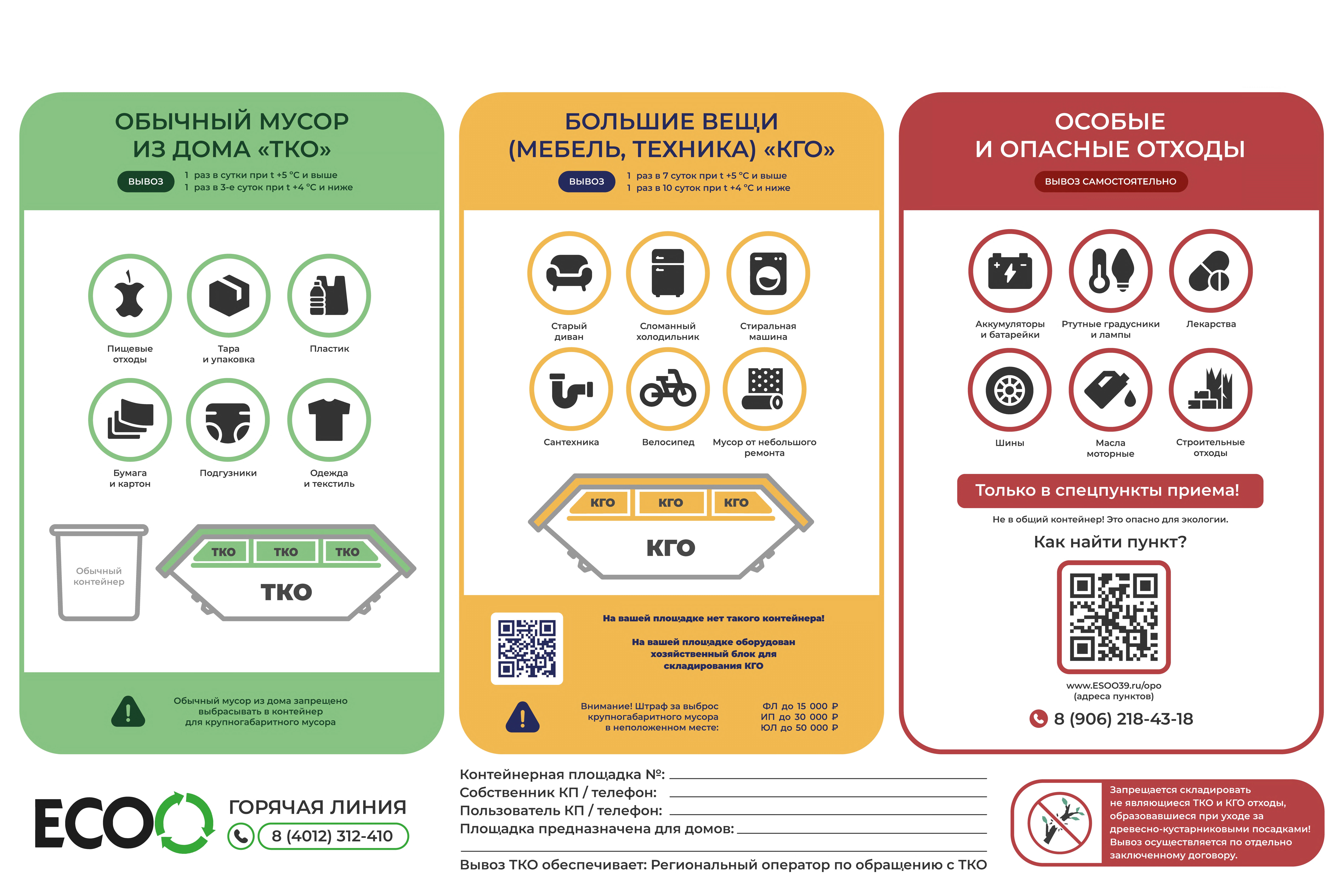 ОБЫЧНЫЙ МУСОР ИЗ ДОМА «ТКО»

ВЫВОЗ
1 раз в сутки при t +5 °C и выше
1 раз в 3-е суток при t +4 °C и ниже

Пищевые отходы
Тара и упаковка
Пластик
Бумага и картон
Подгузники
Одежда и текстиль

Обычный контейнер

ТКО ТКО ТКО
ТКО

Обычный мусор из дома запрещено выбрасывать в контейнер для крупногабаритного мусора

БОЛЬШИЕ ВЕЩИ (МЕБЕЛЬ, ТЕХНИКА) «КГО»

ВЫВОЗ
1 раз в 7 суток при t +5 °C и выше
1 раз в 10 суток при t +4 °C и ниже

Старый диван
Сломанный холодильник
Стиральная машина
Сантехника
Велосипед
Мусор от небольшого ремонта

КГО КГО КГО
КГО

На вашей площадке нет такого контейнера!

На вашей площадке оборудован хозяйственный блок для складирования КГО

Внимание! Штраф за выброс крупногабаритного мусора в неположенном месте:
ФЛ до 15 000 ₽
ИП до 30 000 ₽
ЮЛ до 50 000 ₽

ОСОБЫЕ И ОПАСНЫЕ ОТХОДЫ

ВЫВОЗ САМОСТОЯТЕЛЬНО

Аккумуляторы и батарейки
Ртутные градусники и лампы
Лекарства
Шины
Масла моторные
Строительные отходы

Только в спецпункты приема!

Не в общий контейнер! Это опасно для экологии.

Как найти пункт?

www.ESOO39.ru/opo
(адреса пунктов)

8 (906) 218-43-18

ECO

ГОРЯЧАЯ ЛИНИЯ
8 (4012) 312-410

Контейнерная площадка №:
Собственник КП / телефон:
Пользователь КП / телефон:
Площадка предназначена для домов:

Вывоз ТКО обеспечивает: Региональный оператор по обращению с ТКО

Запрещается складировать не являющиеся ТКО и КГО отходы, образовавшиеся при уходе за древесно-кустарниковыми посадками! Вывоз осуществляется по отдельно заключенному договору.